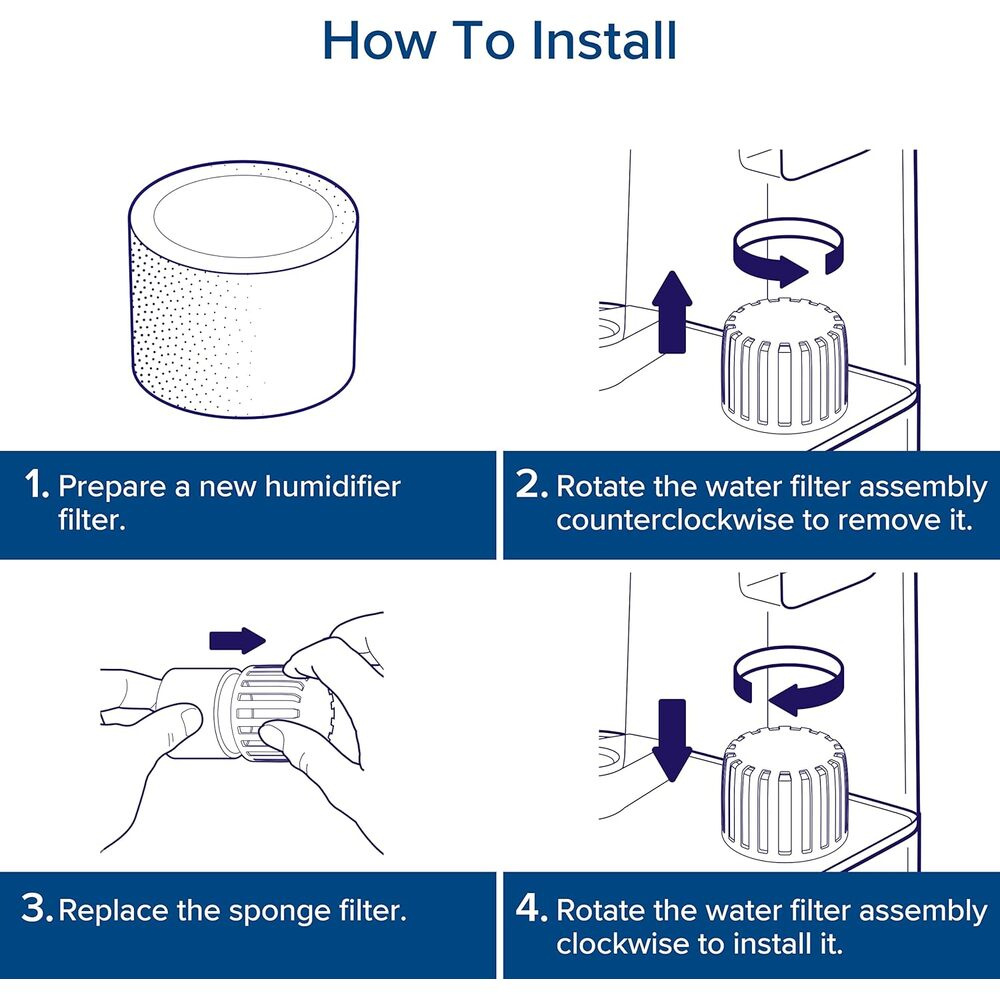 How To Install

1. Prepare a new humidifier filter.

2. Rotate the water filter assembly counterclockwise to remove it.

3. Replace the sponge filter.

4. Rotate the water filter assembly clockwise to install it.